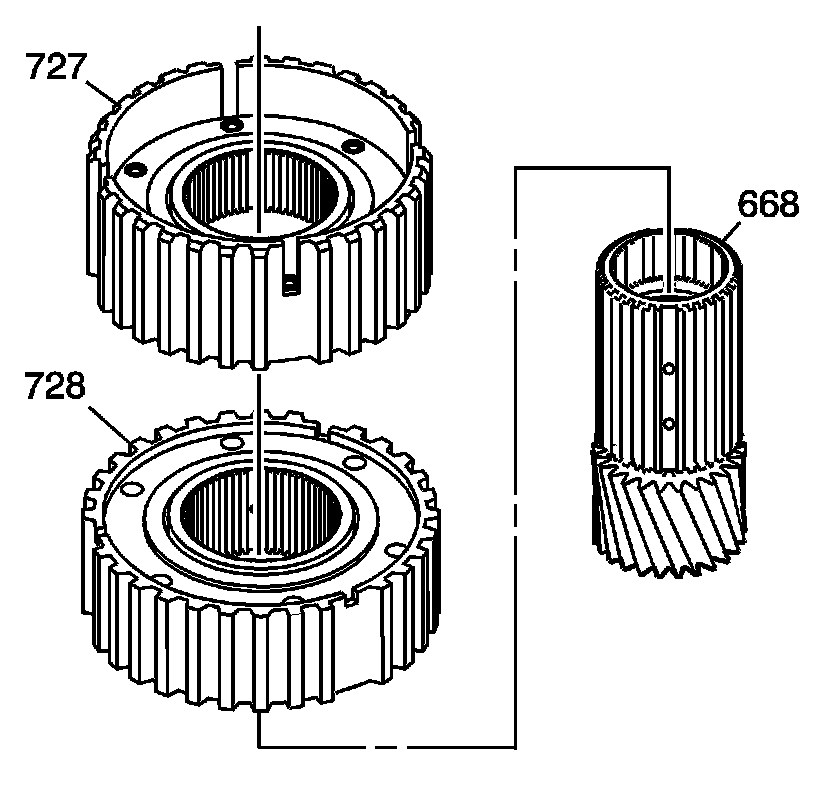 727

668

728