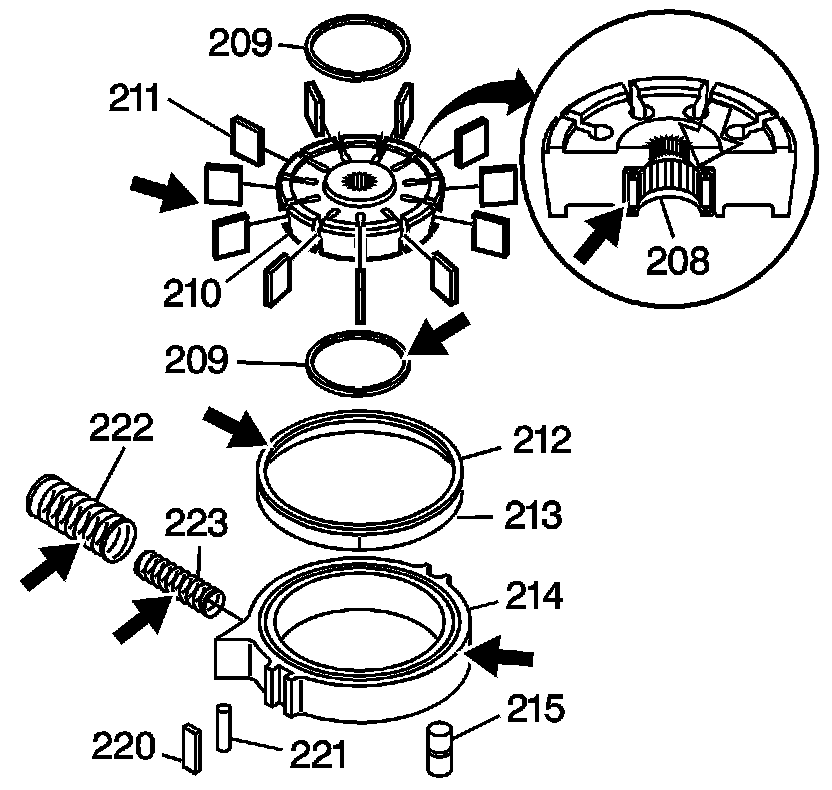 209
211
208
210
209
222
212
213
223
214
215
220
221