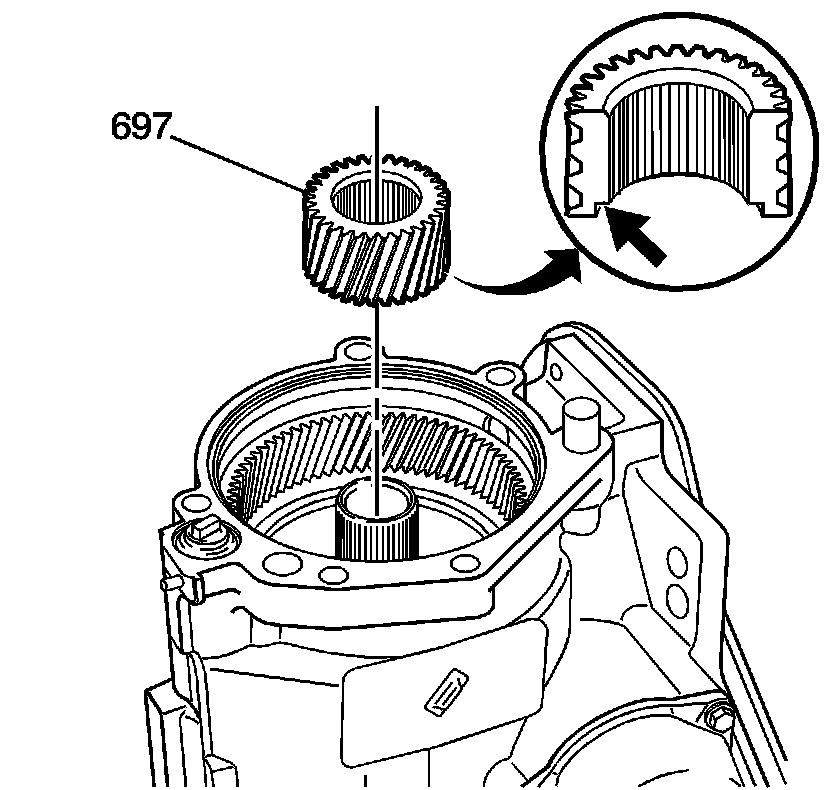 697