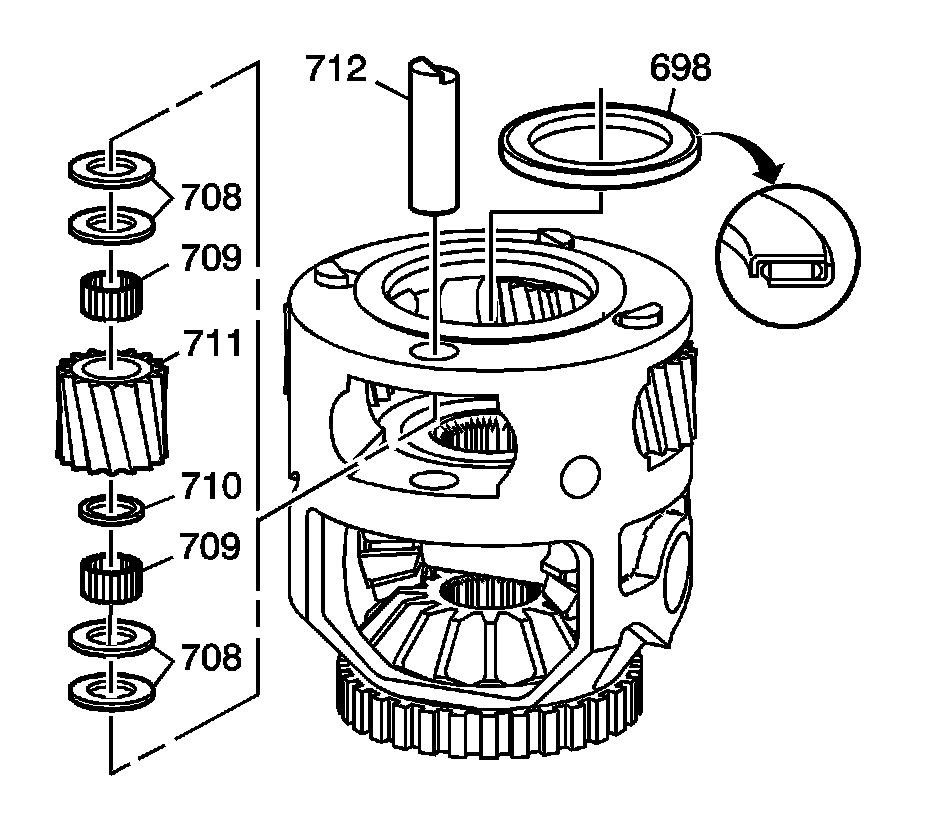 712
698
708
709
711
710
709
708