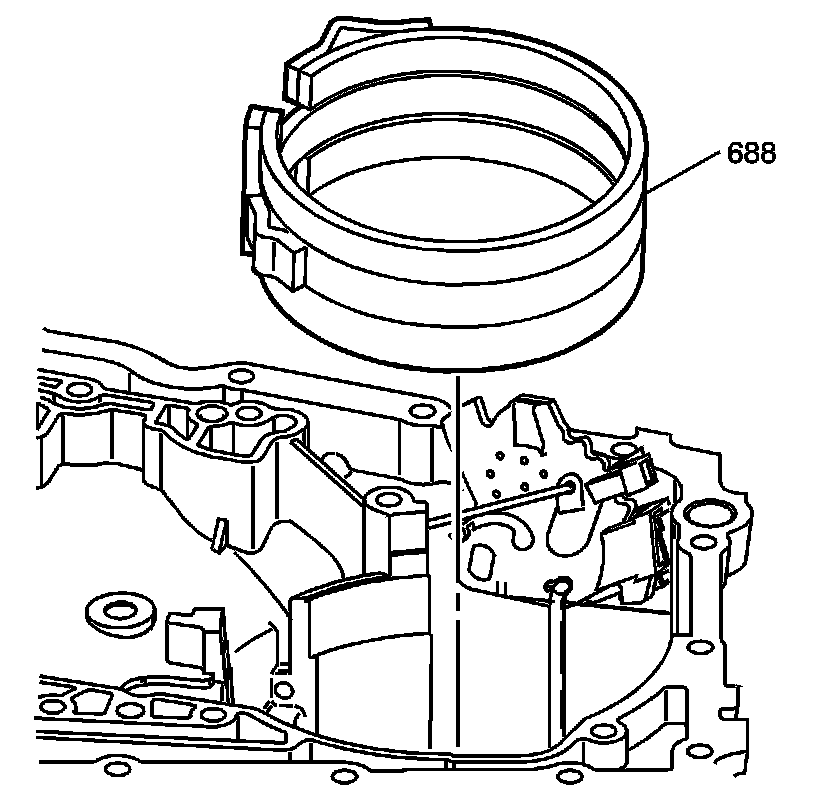 688