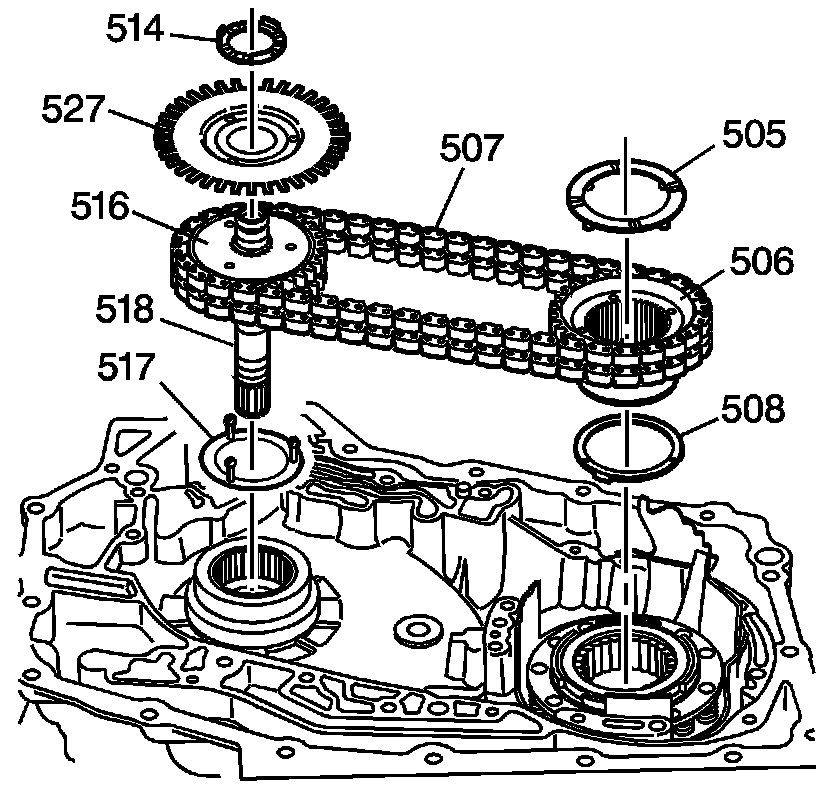 514
527
507
505
516
506
518
517
508