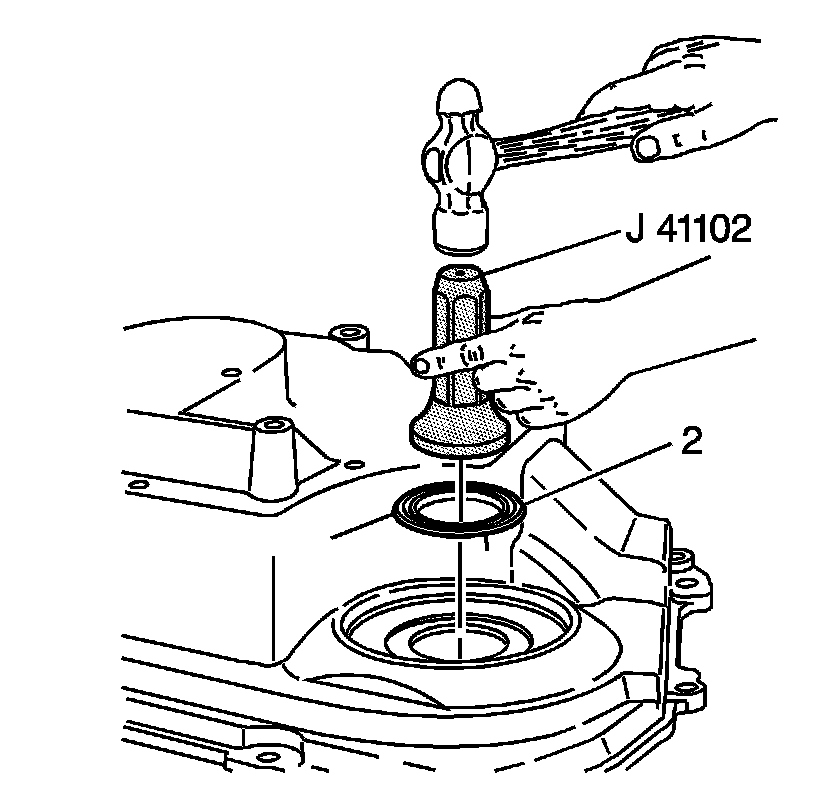 J 41102

2