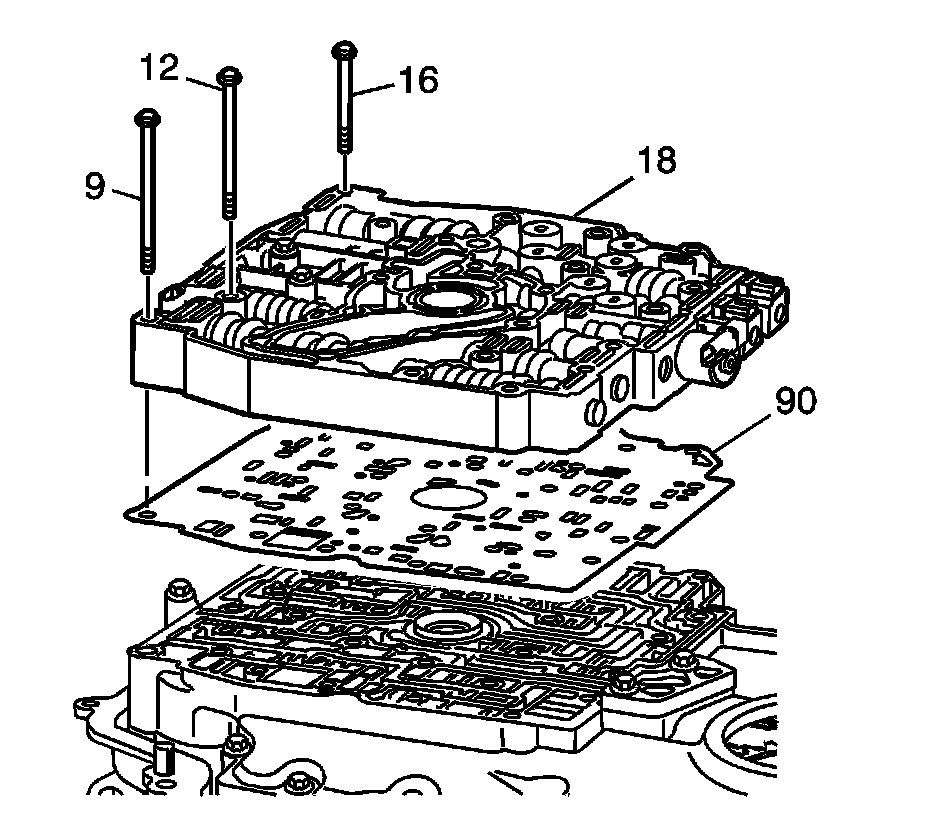 12
16
9
18
90