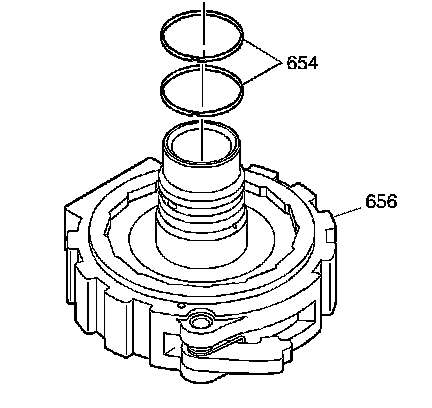 654

656