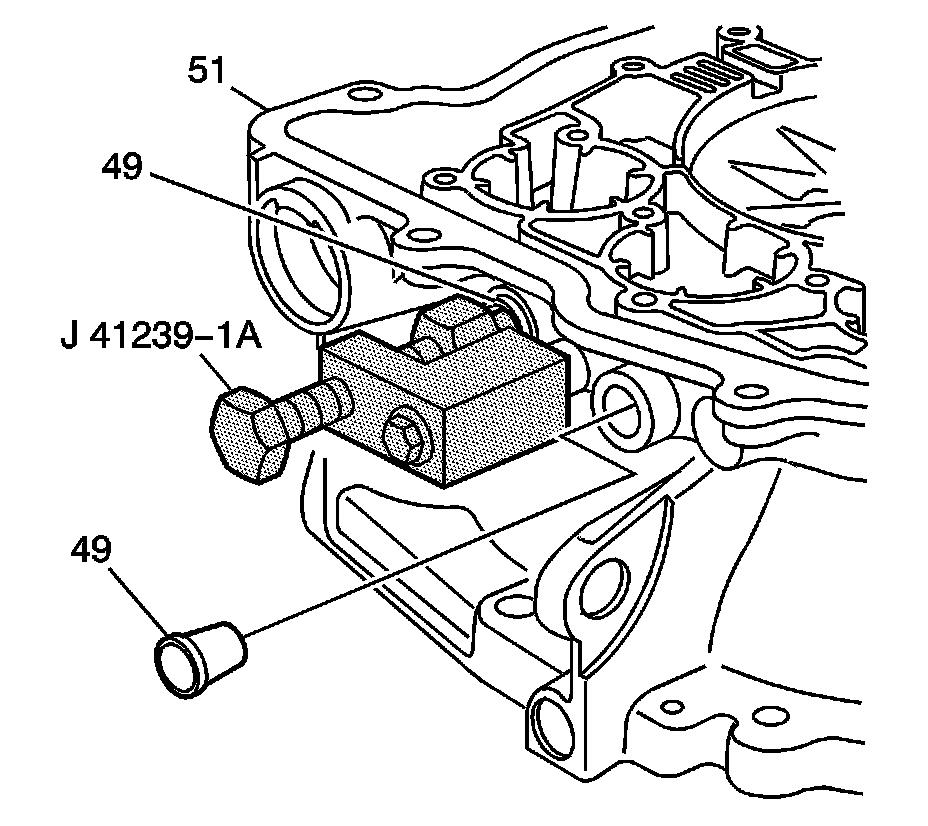 51

49

J 41239–1A

49