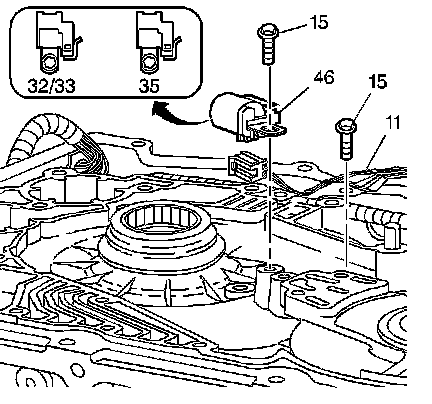 32/33
35
15
46
15
11