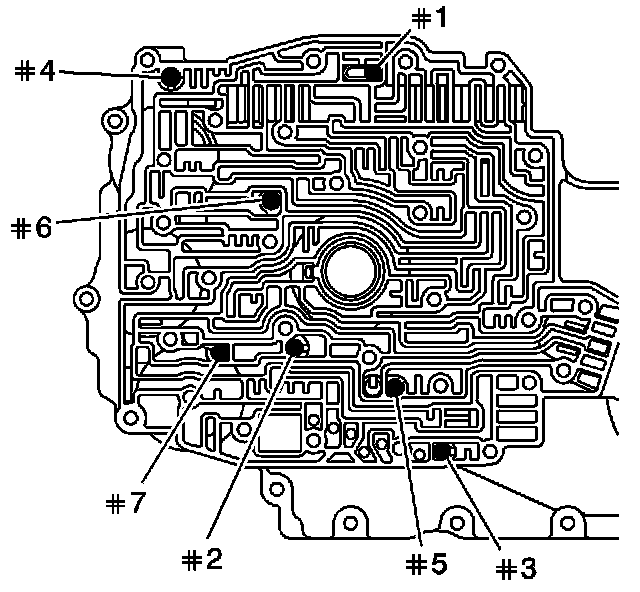 #1
#4
#6
#7
#2
#5
#3