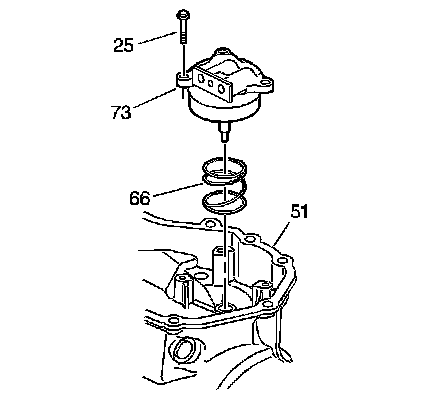 25
73
66
51