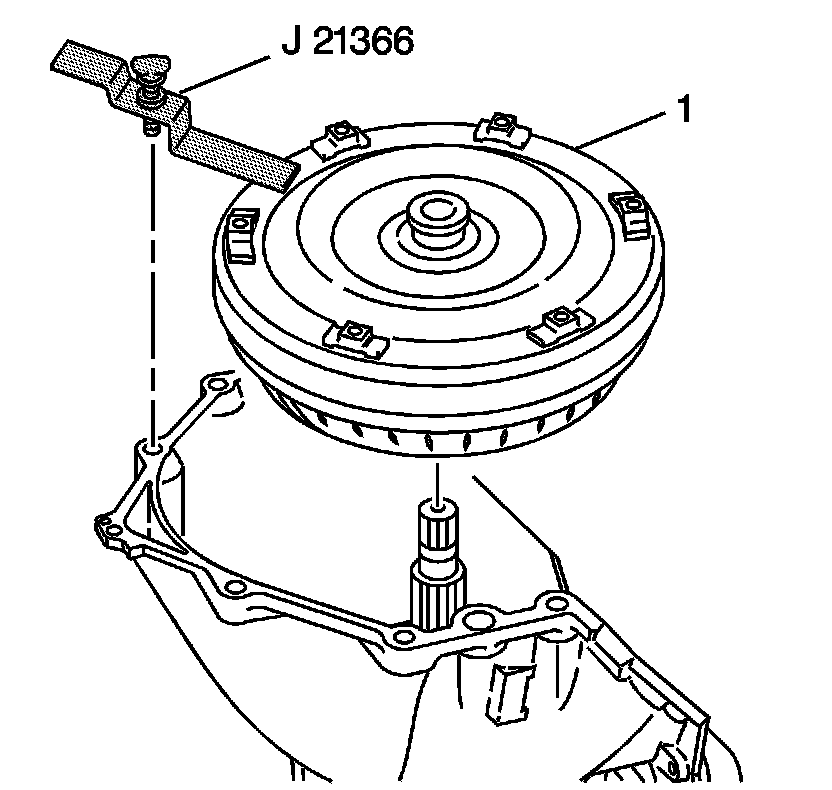 J 21366

1