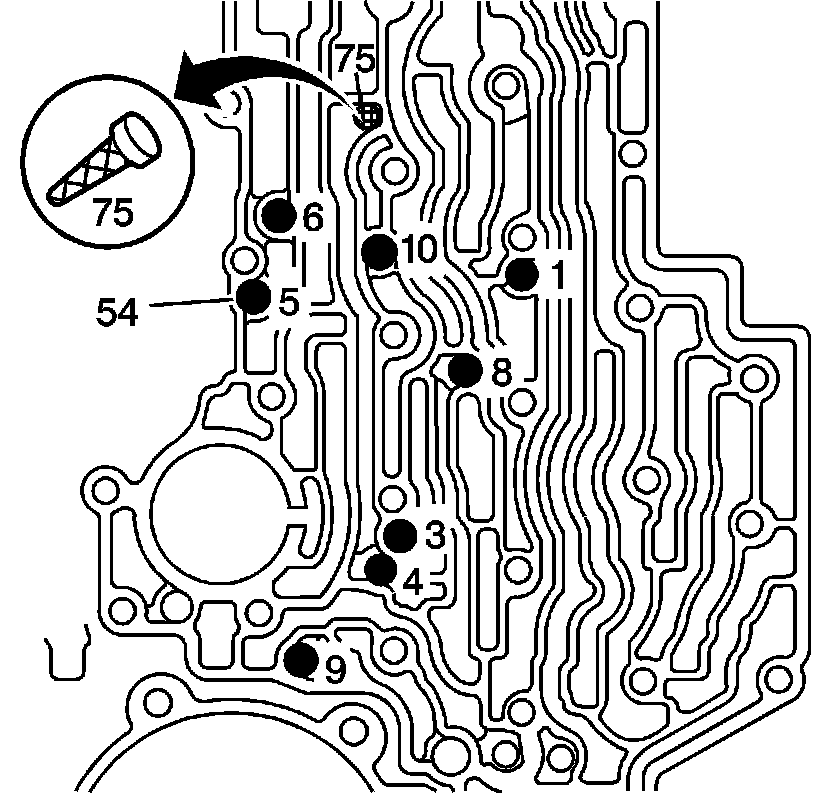 75
75
6
10
1
54
5
8
3
4
9