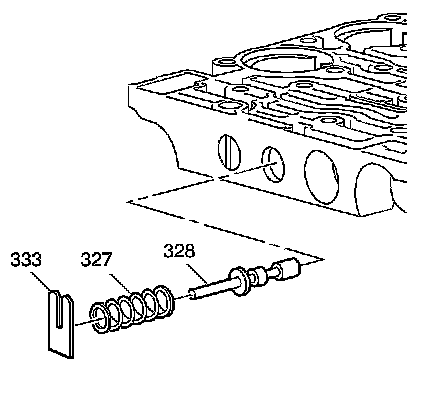 333
327
328