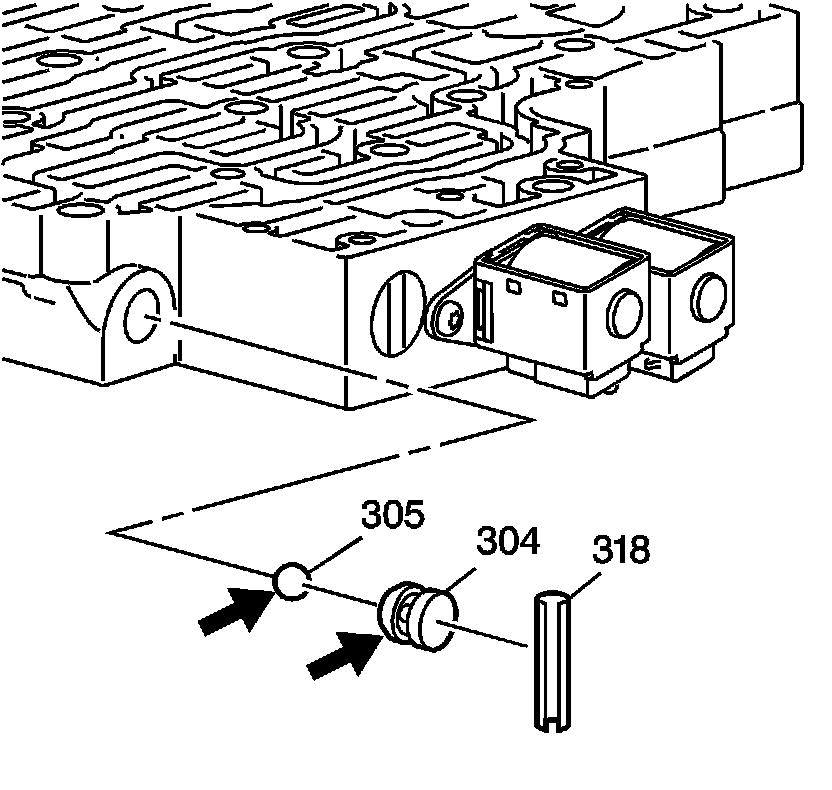 305
304
318