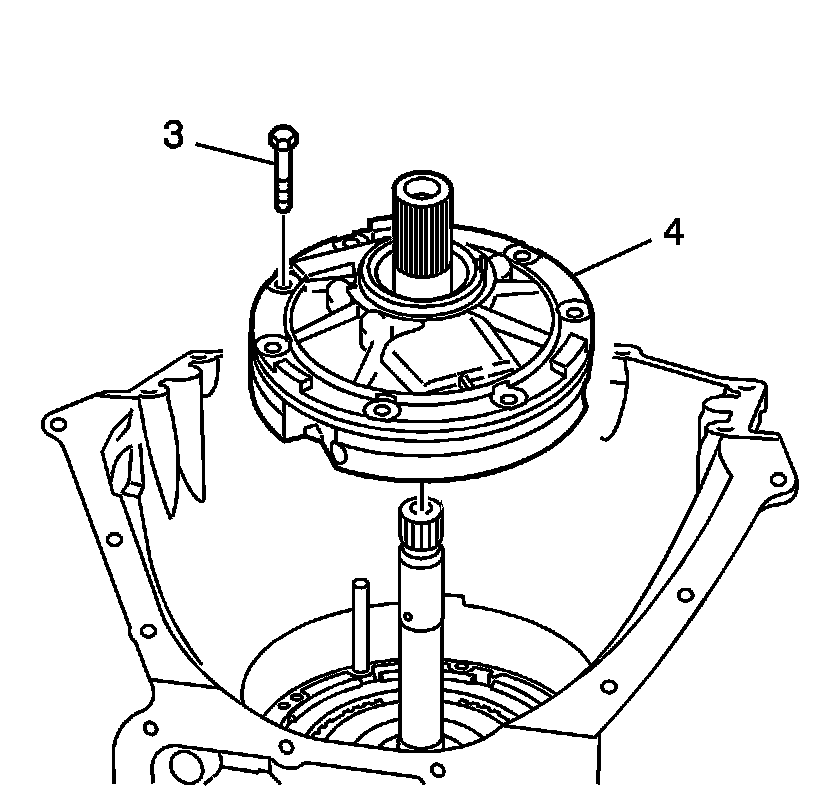 3
4