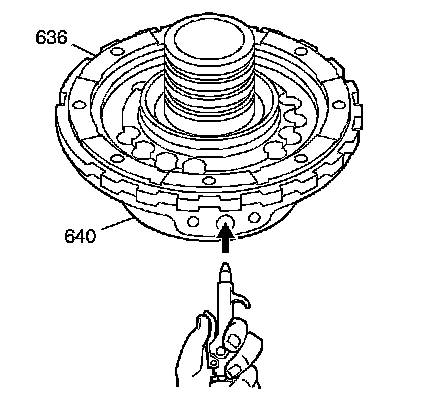 636

640