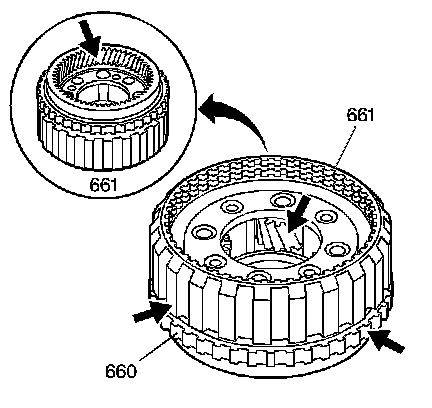 661

661

660