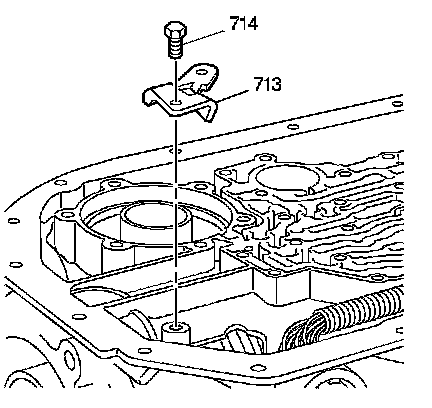 714
713