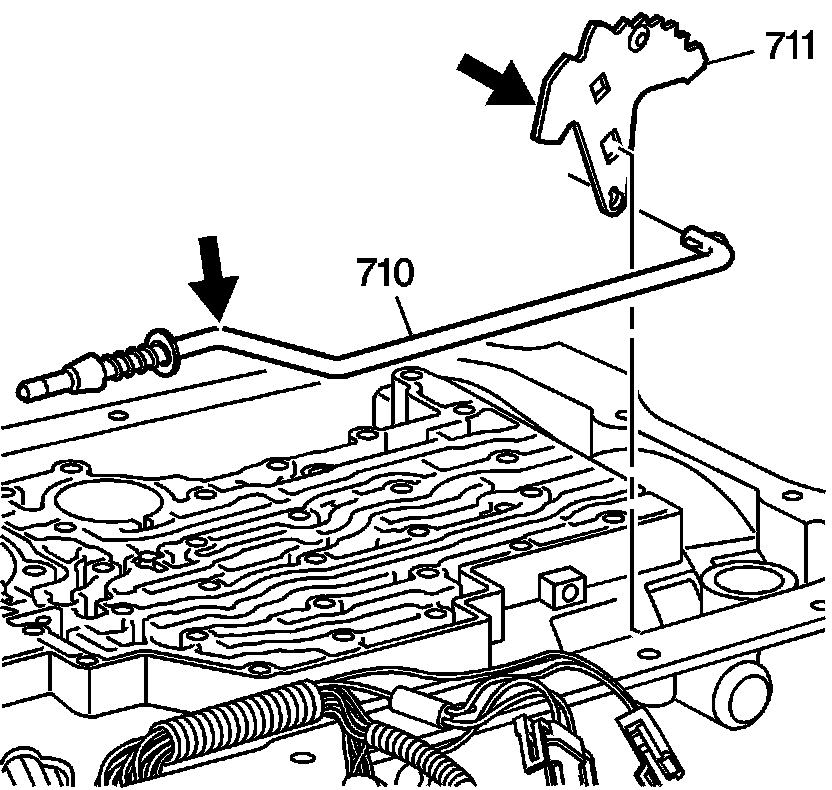 711

710