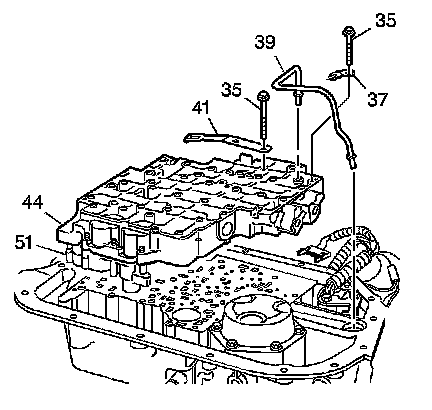 35
39
35
37
41
44
51