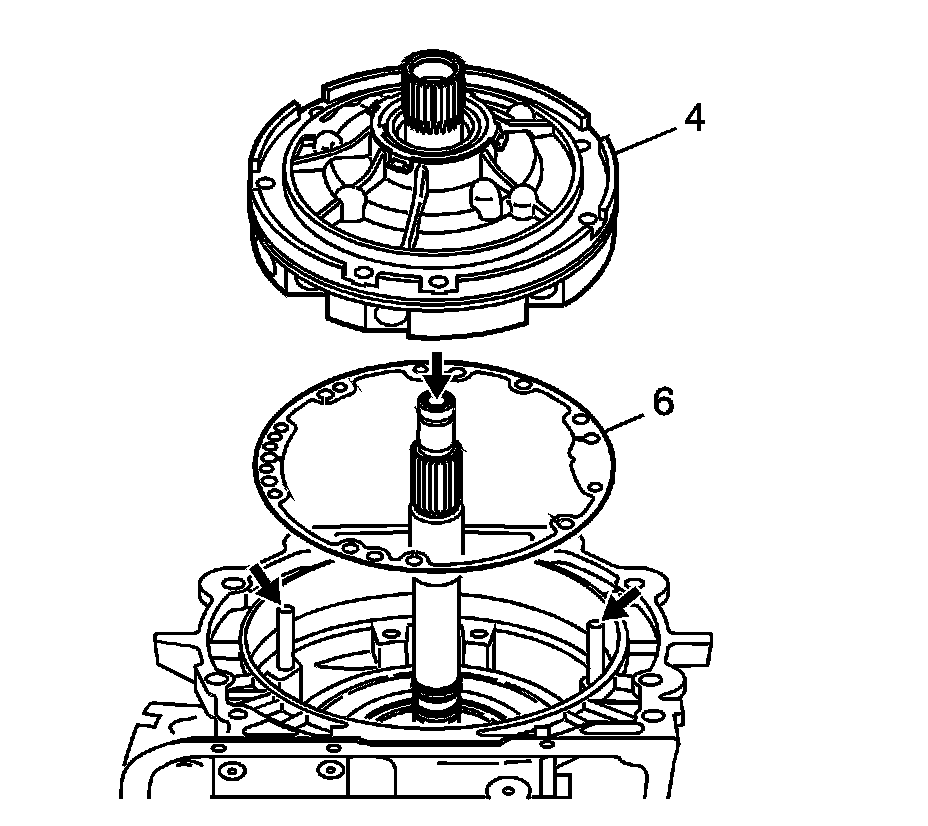 4

6