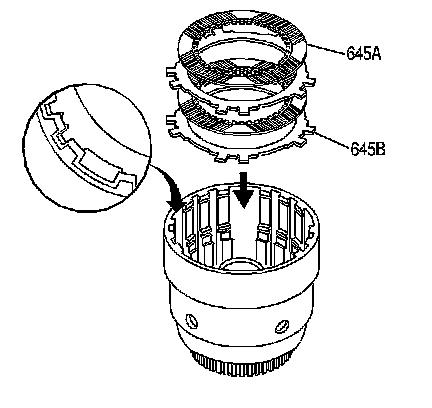 645A

645B