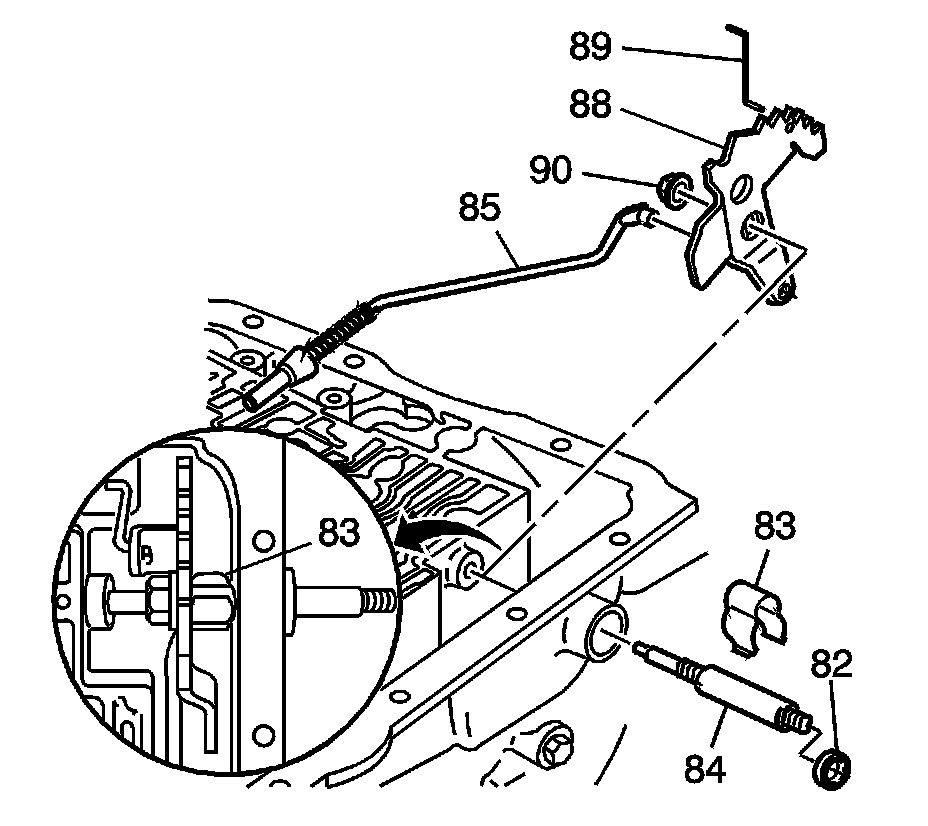 89
88
90
85
83
83
82
84