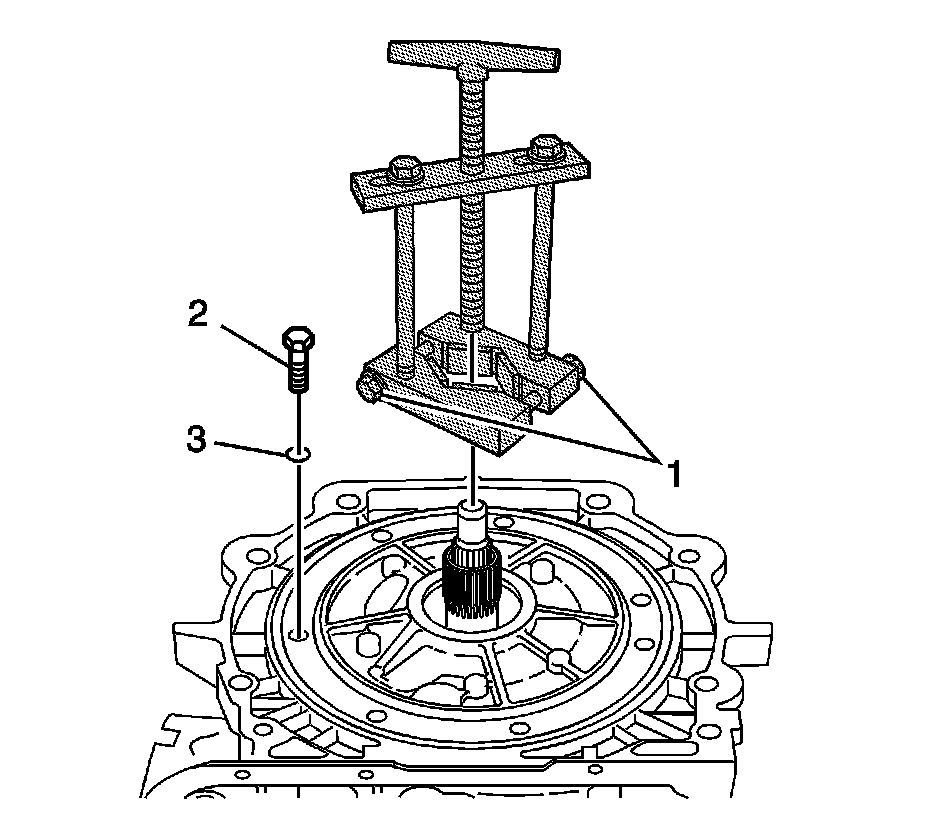 2
3
1