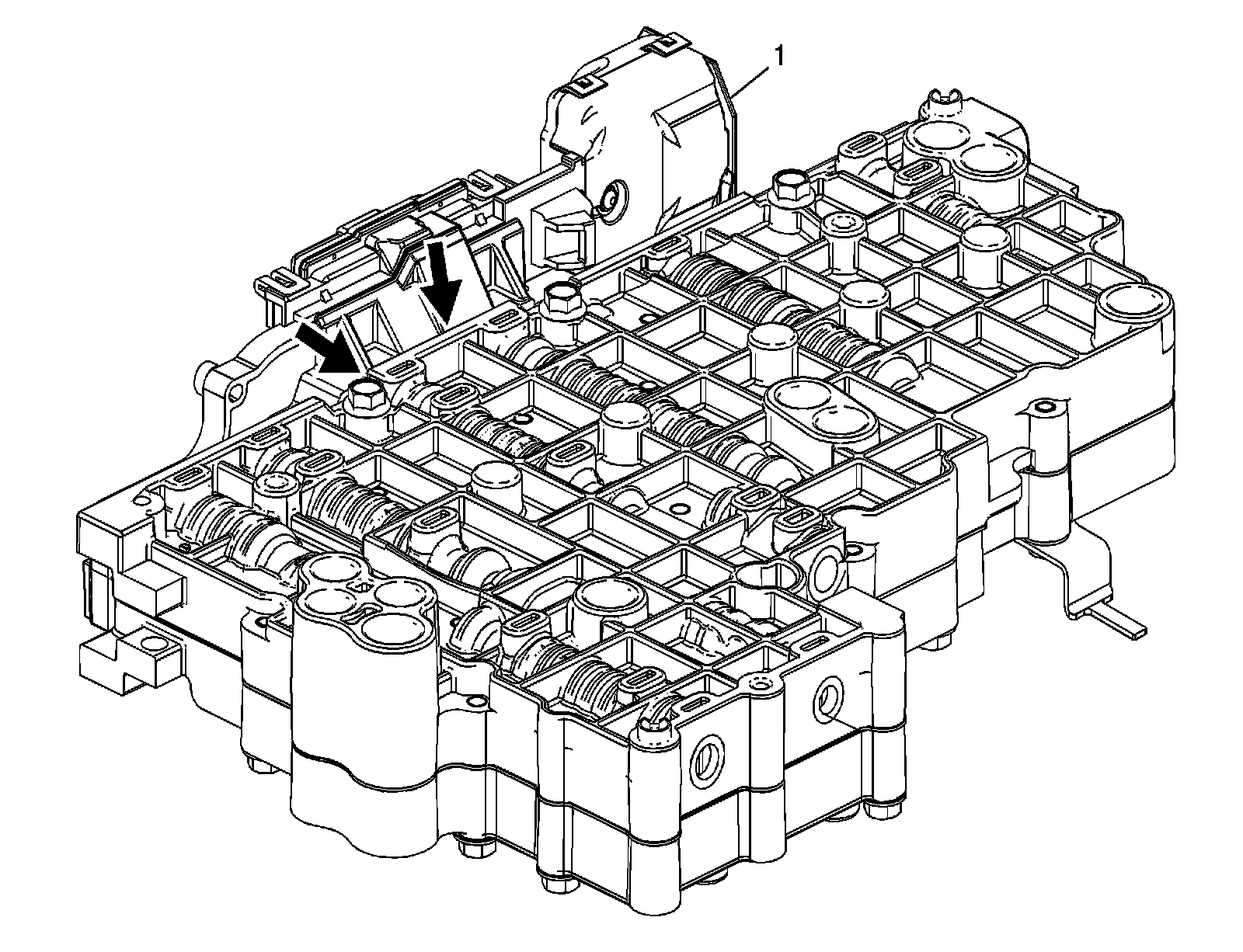 1