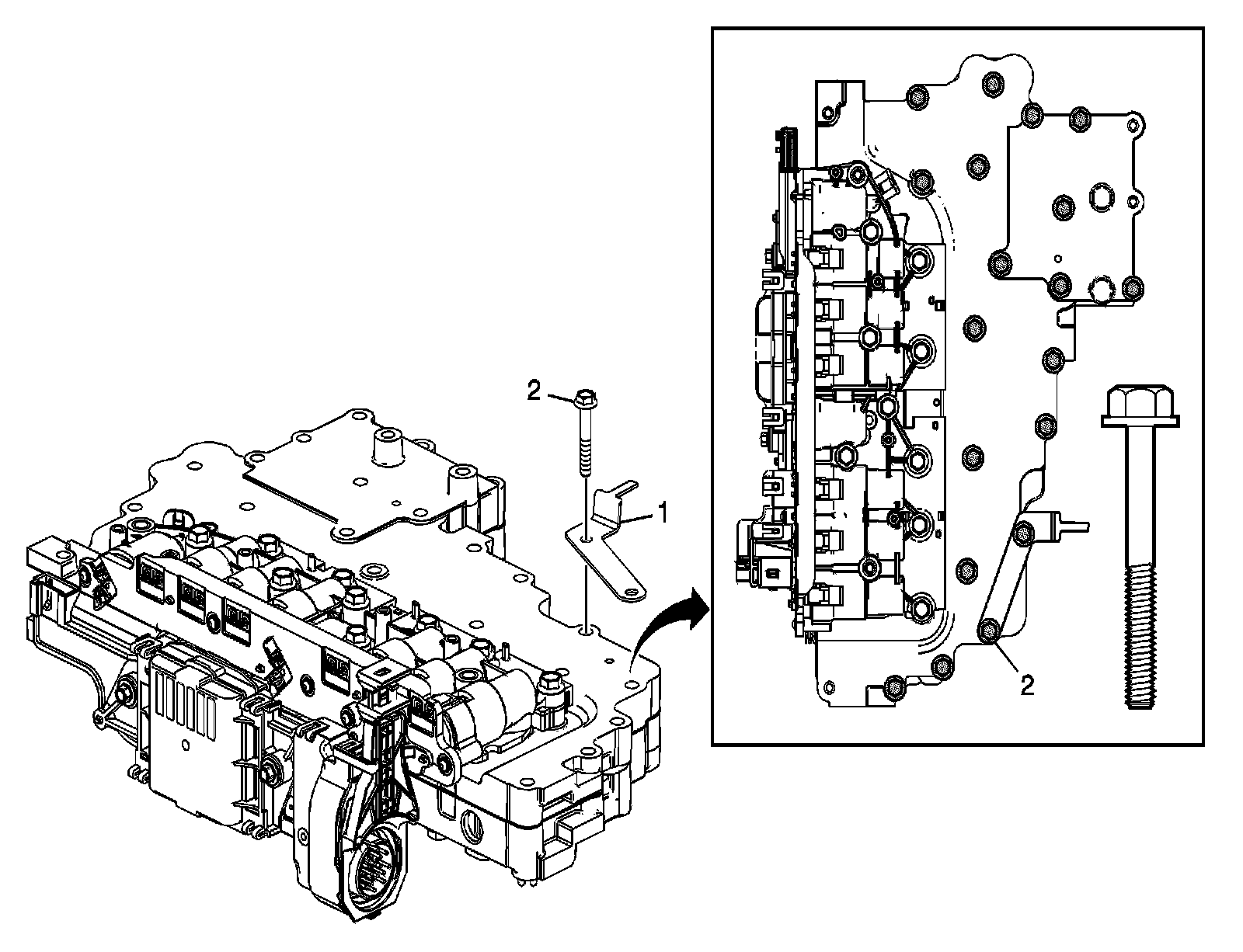 2
1
2