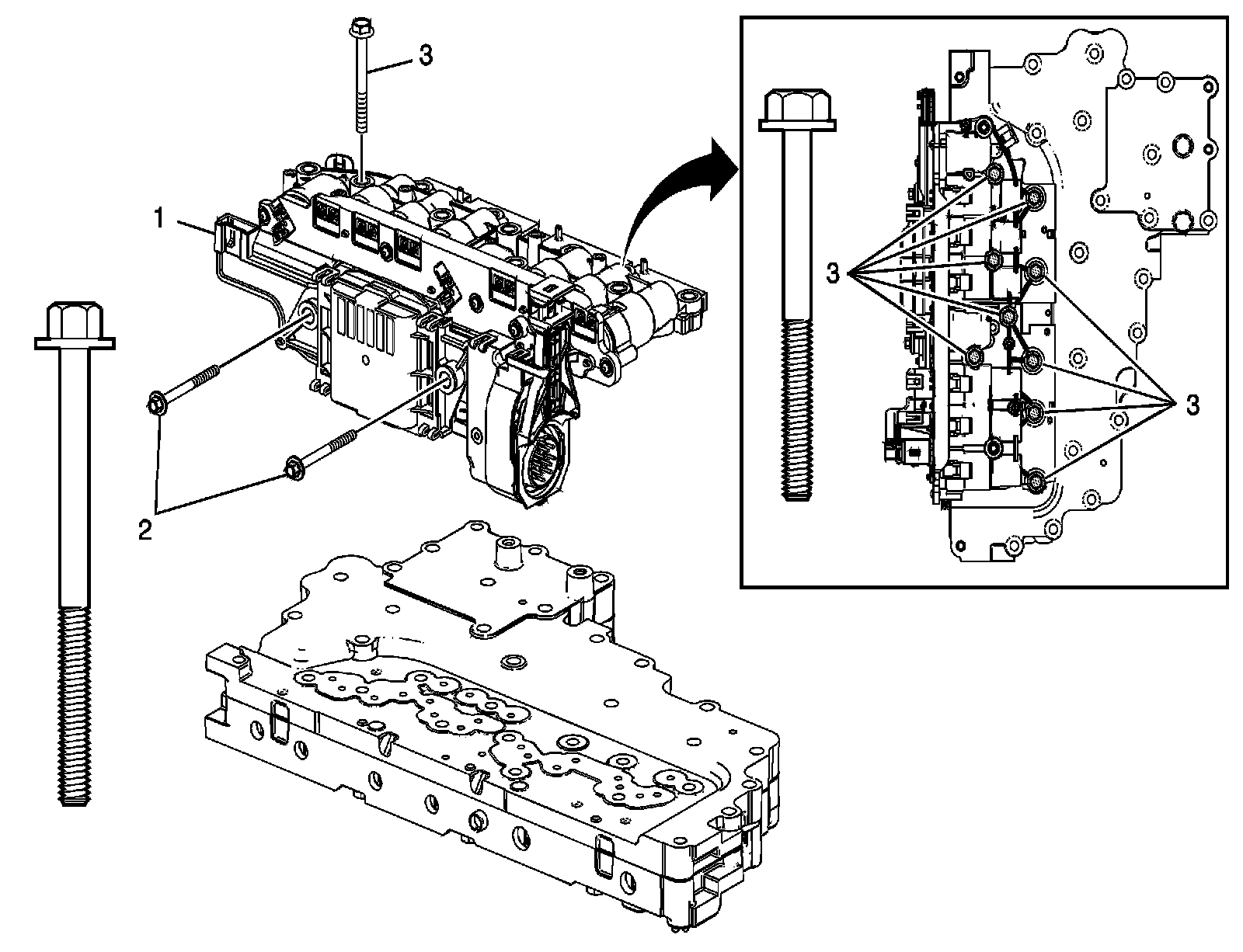 3
1
2
3
3