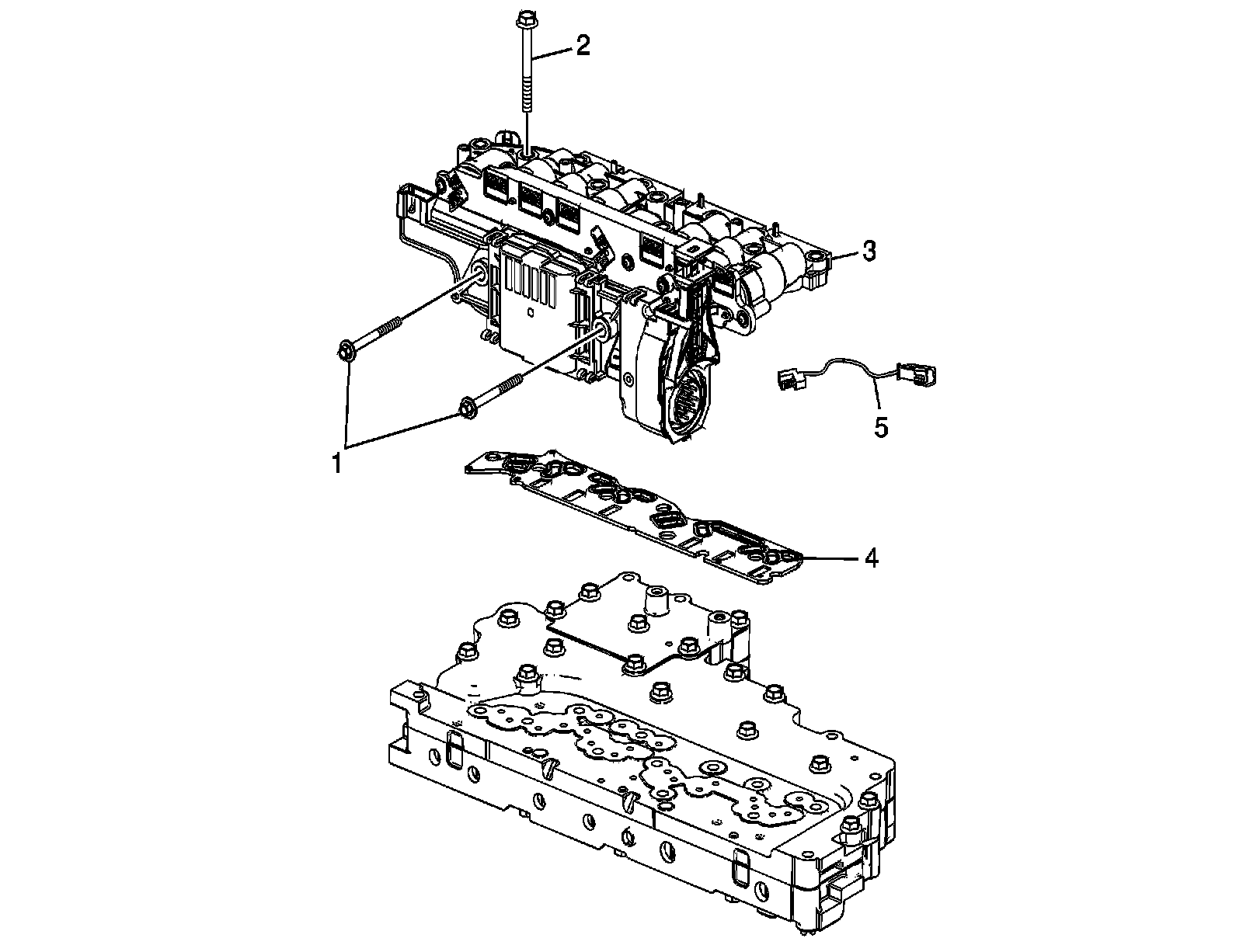 2

3

5

1

4