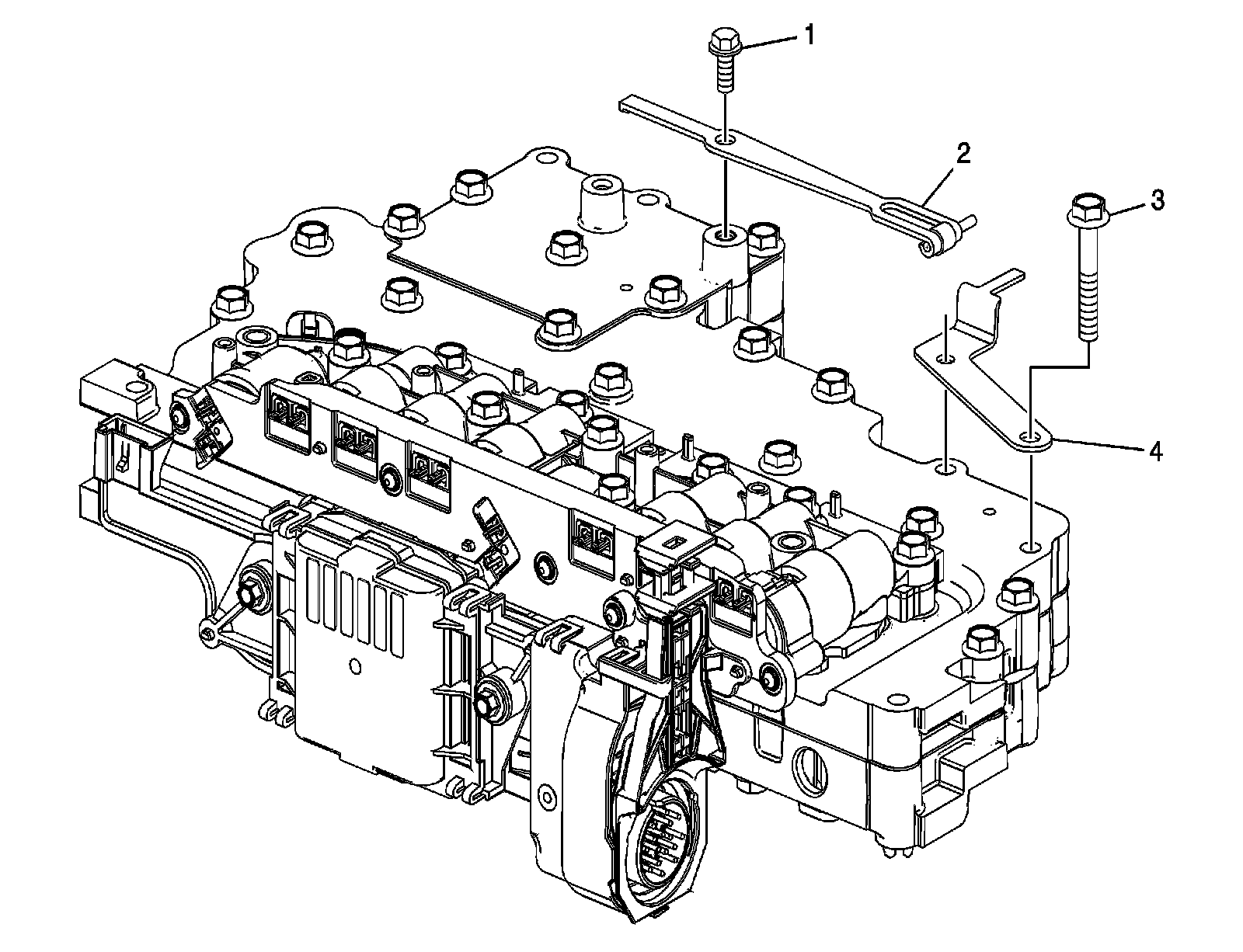 1
2
3
4