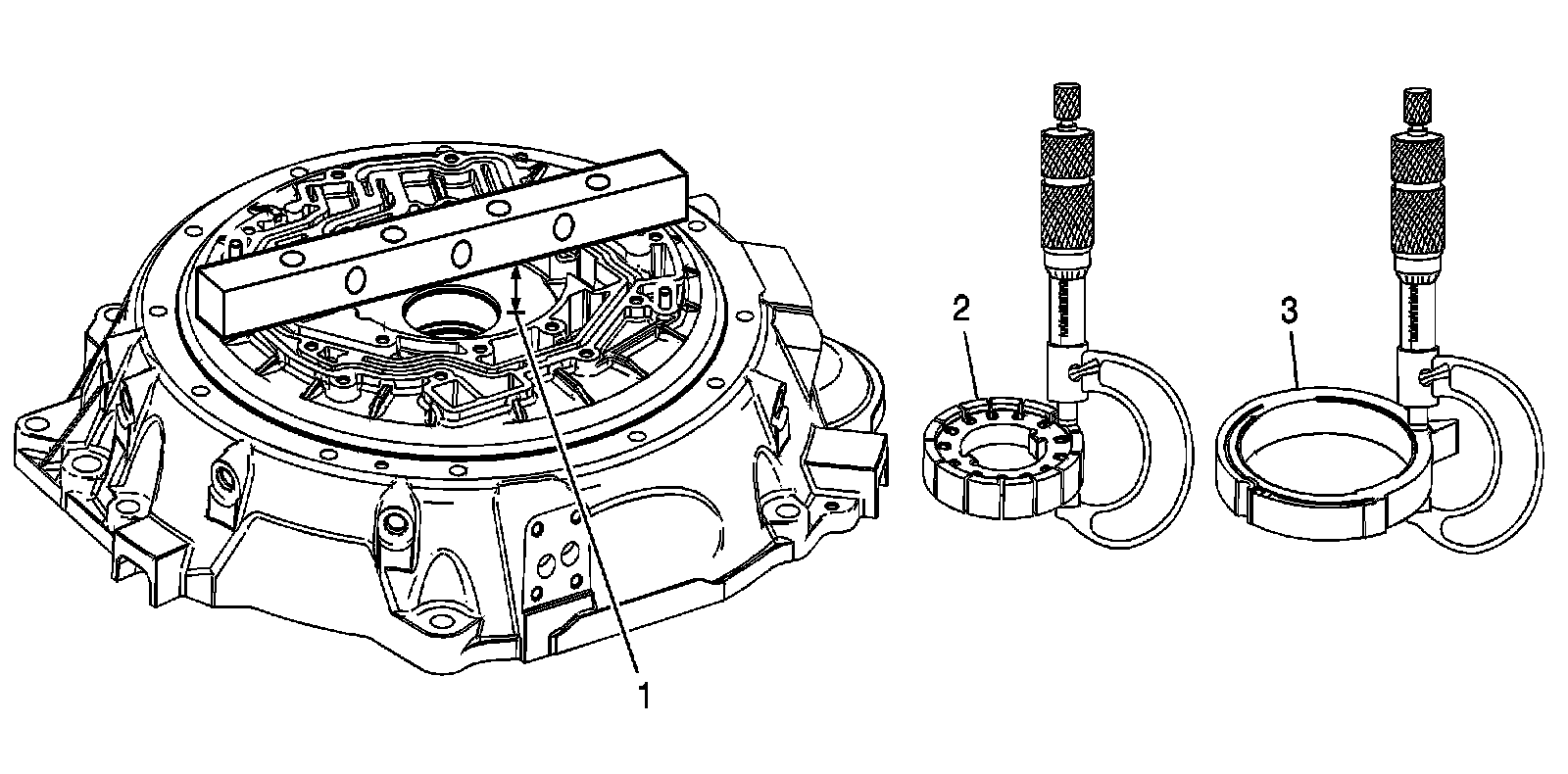 2

3

1