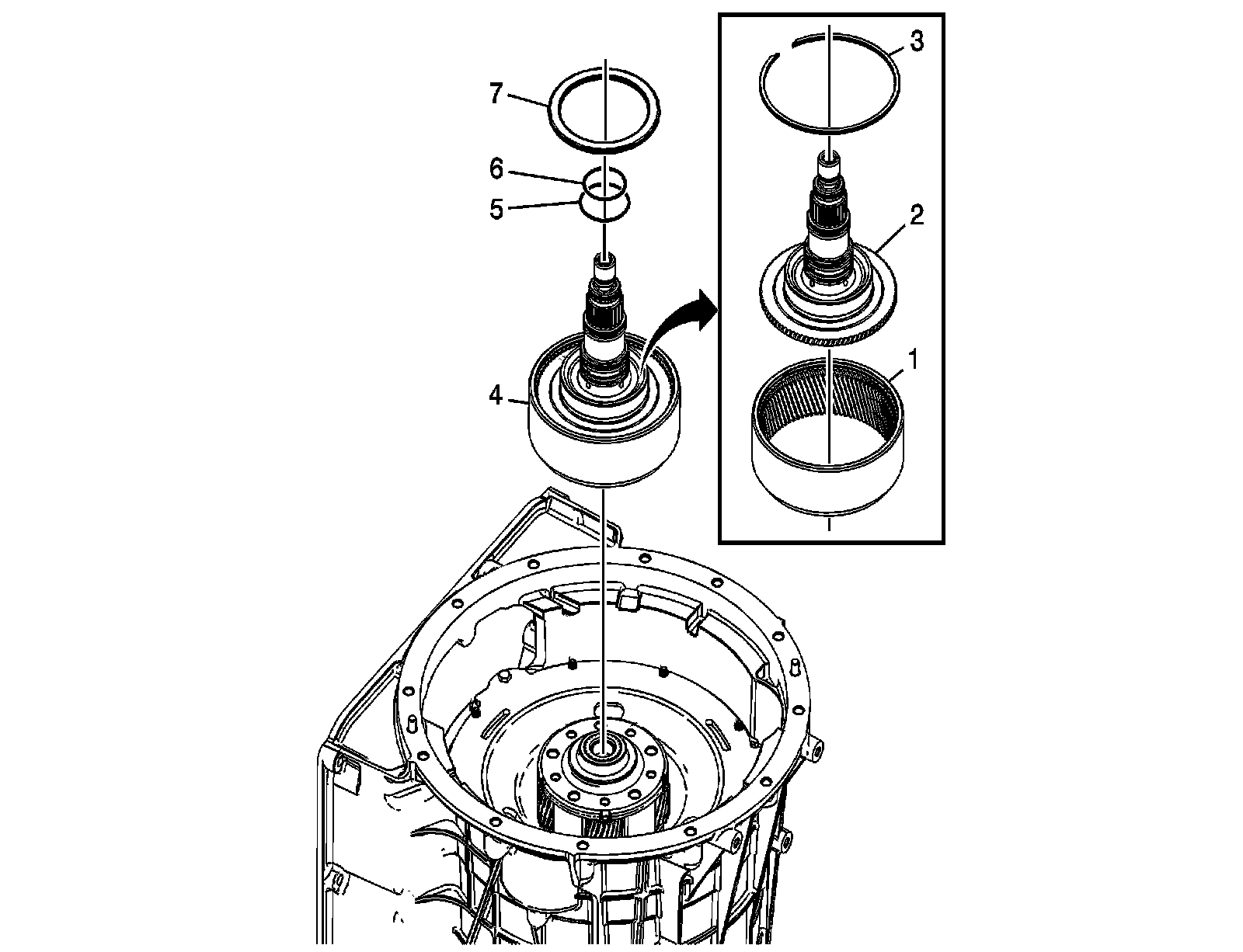 7
6
5
4
3
2
1