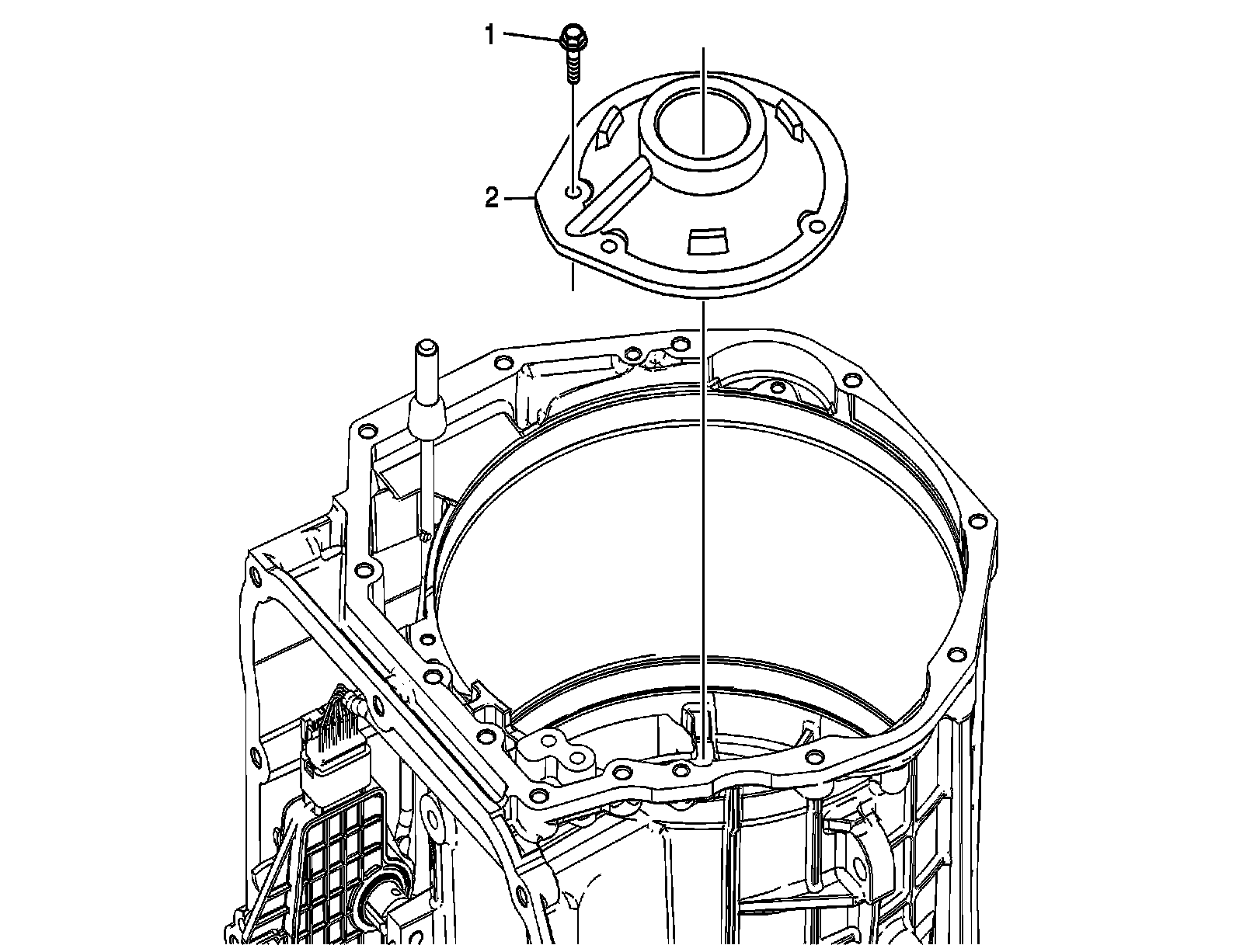 1
2