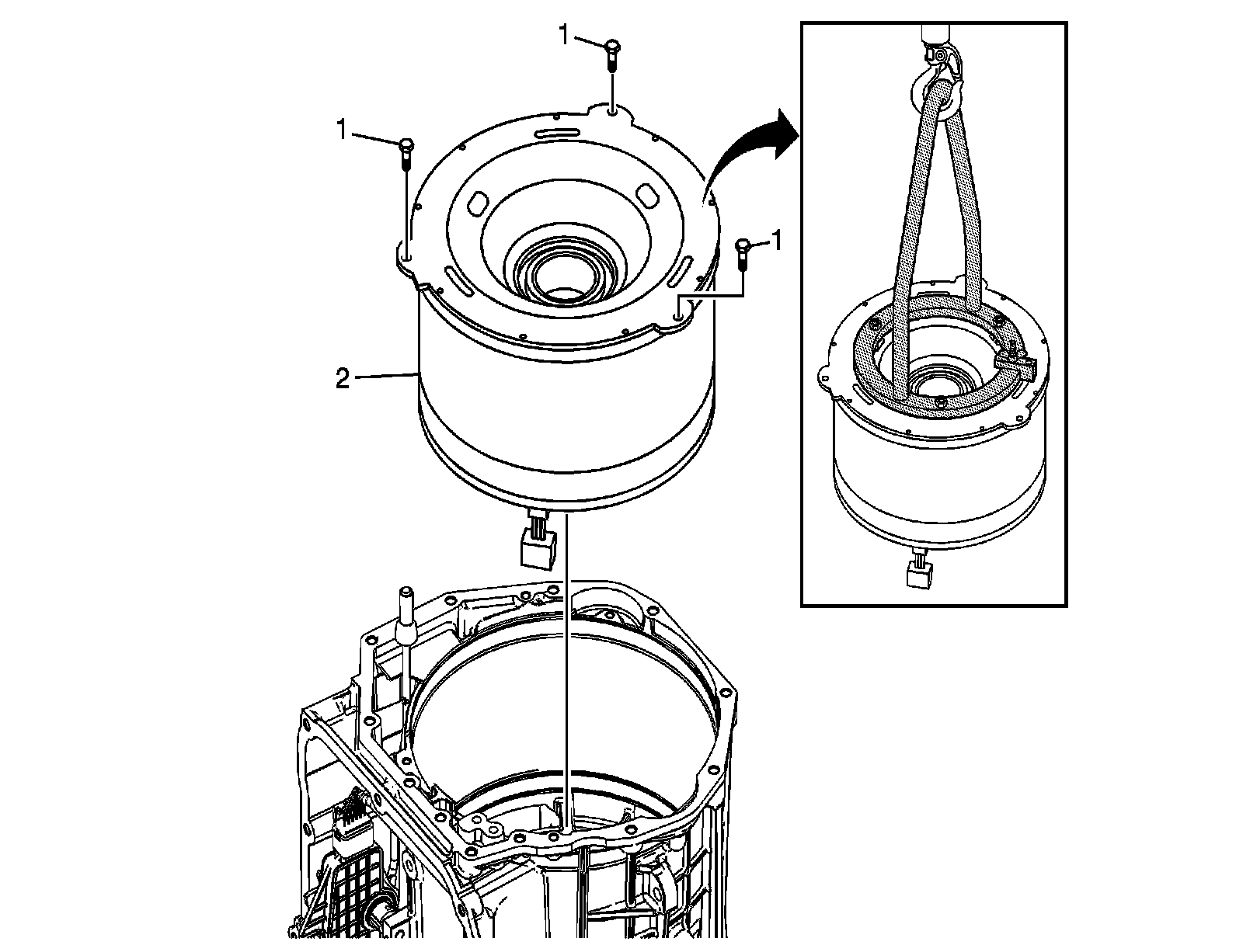 1
1
1
2