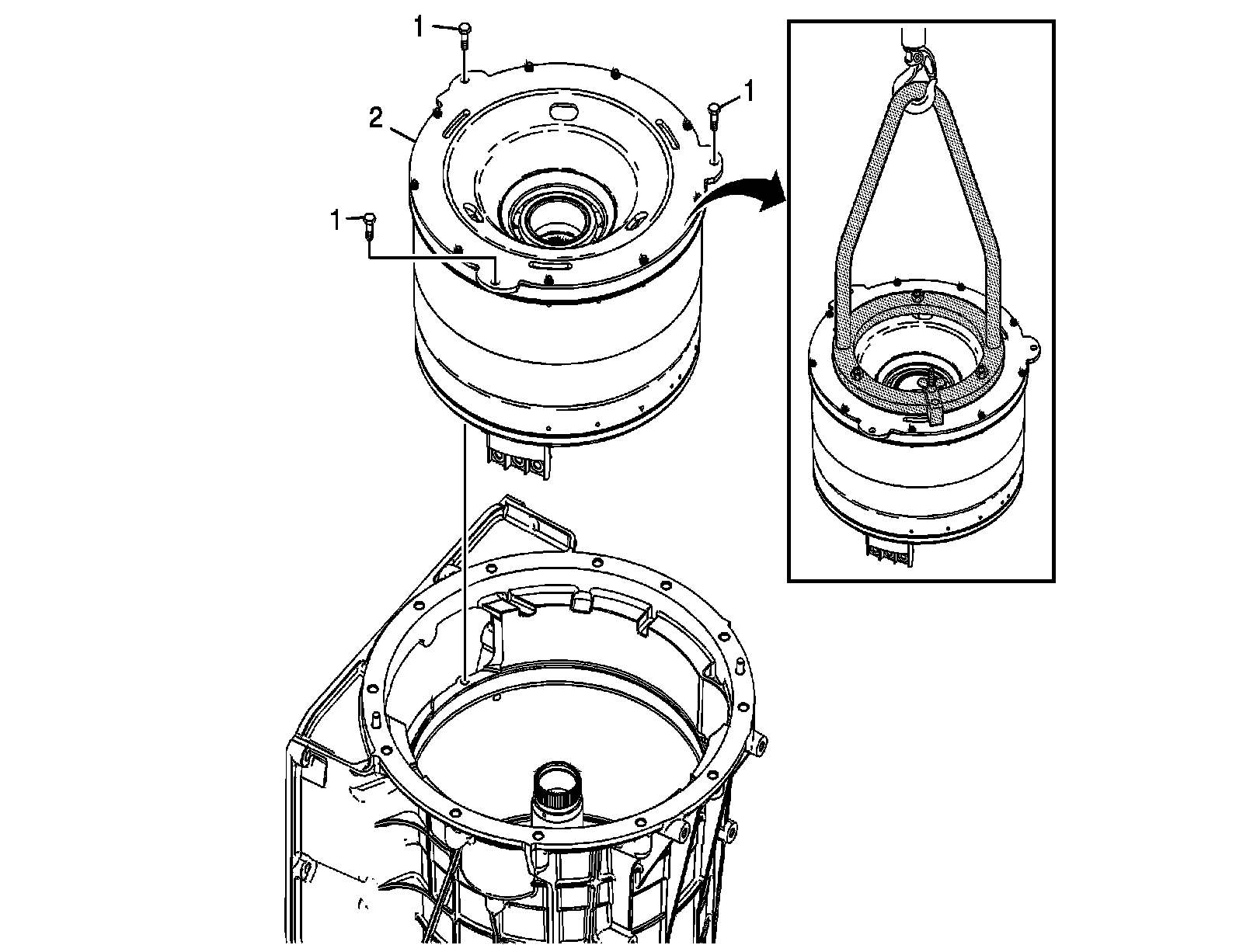 1
1
2
1