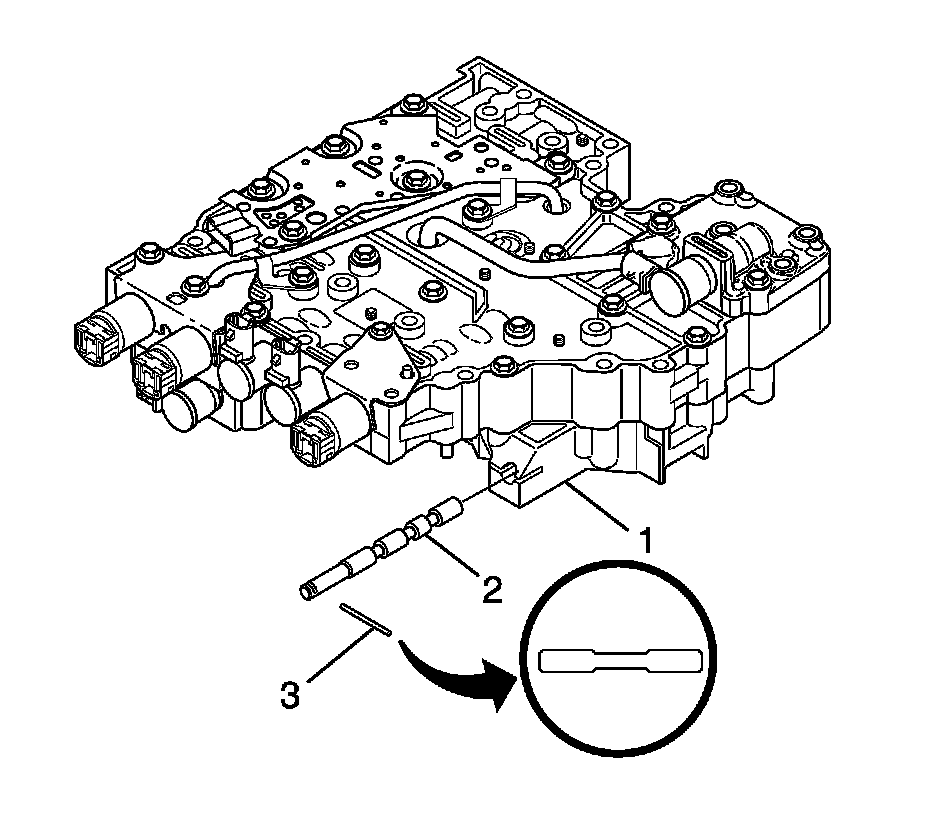 1
2
3