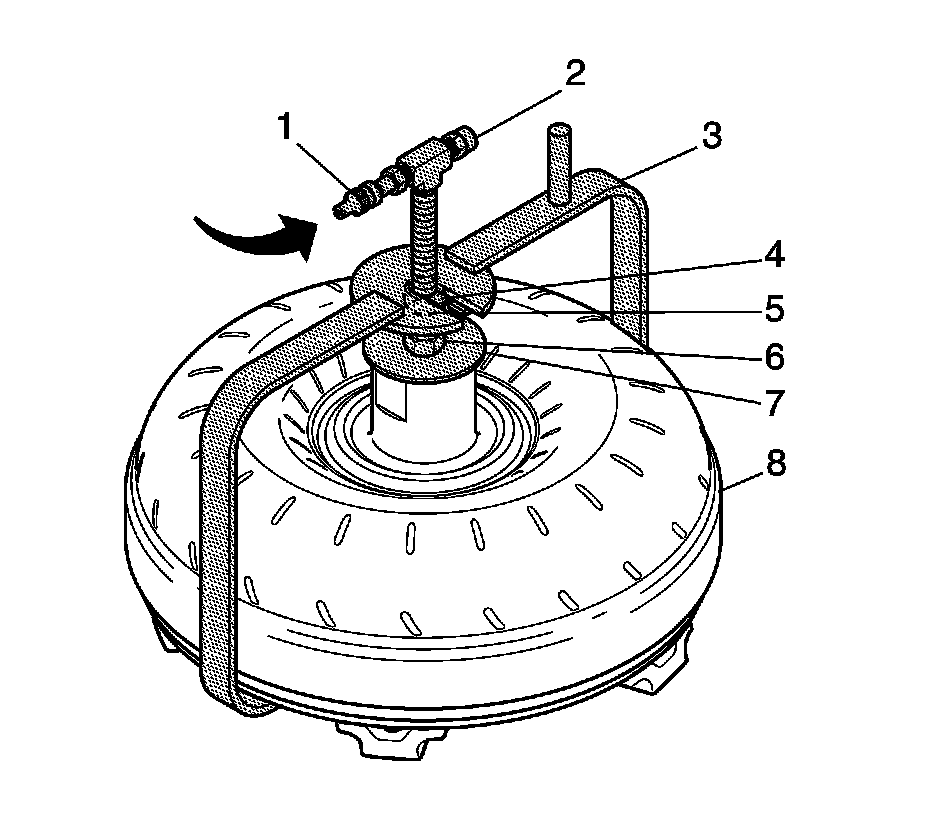 1
2
3
4
5
6
7
8