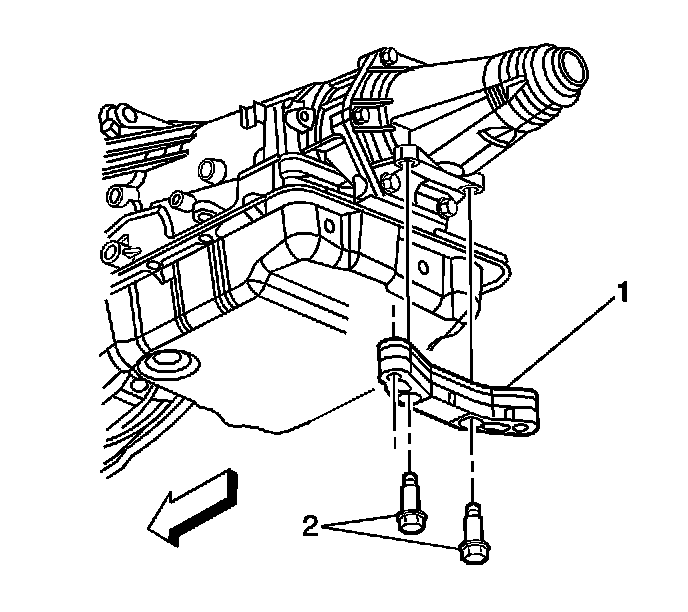 1

2