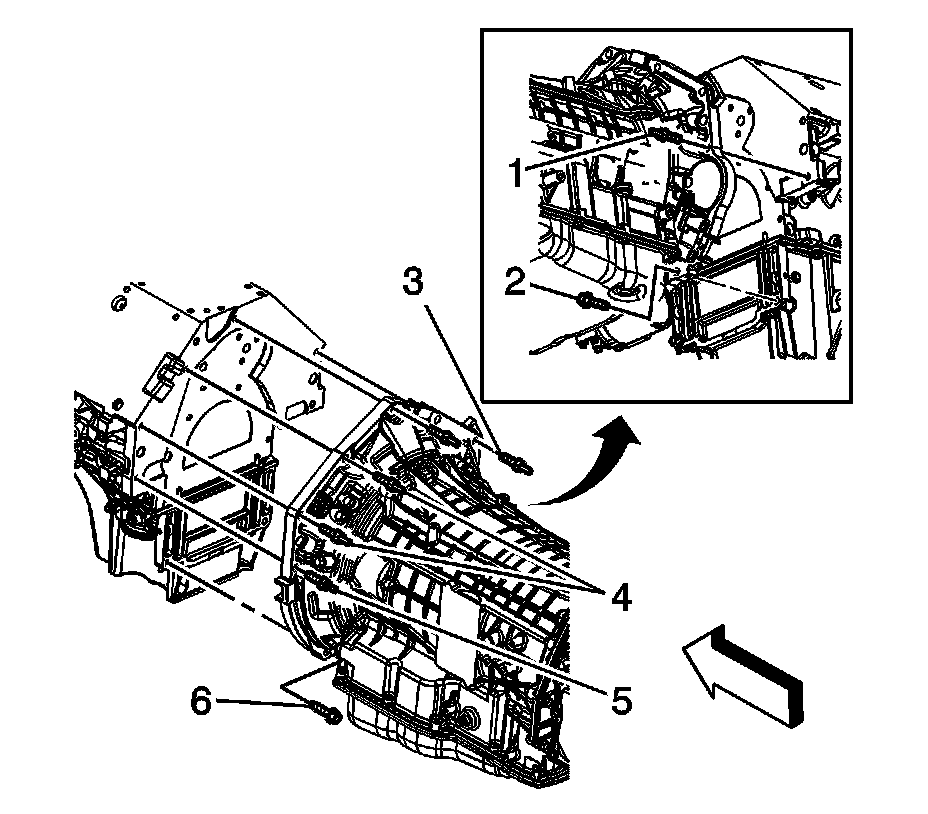 1
2
3
4
5
6