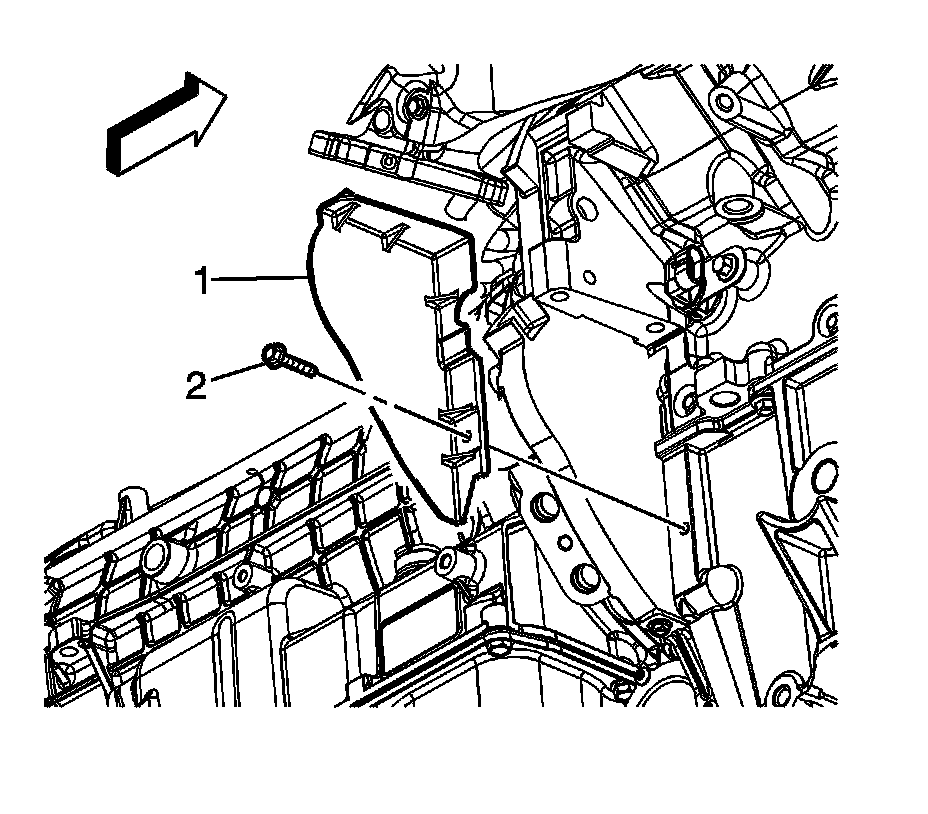 1
2