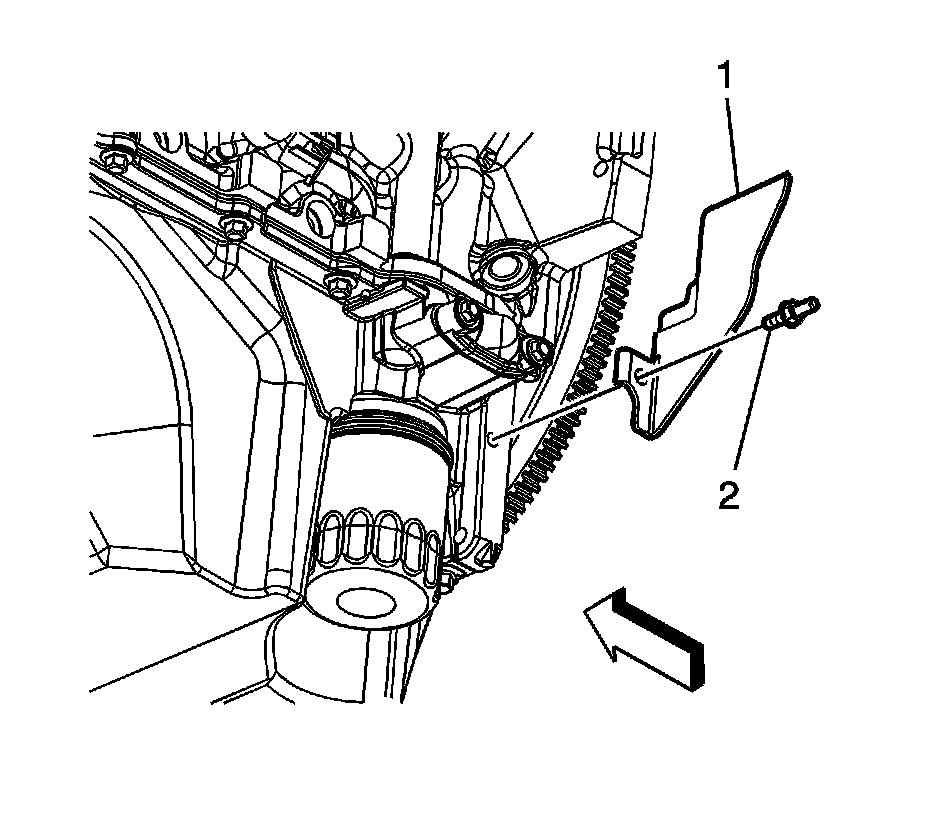 1

2