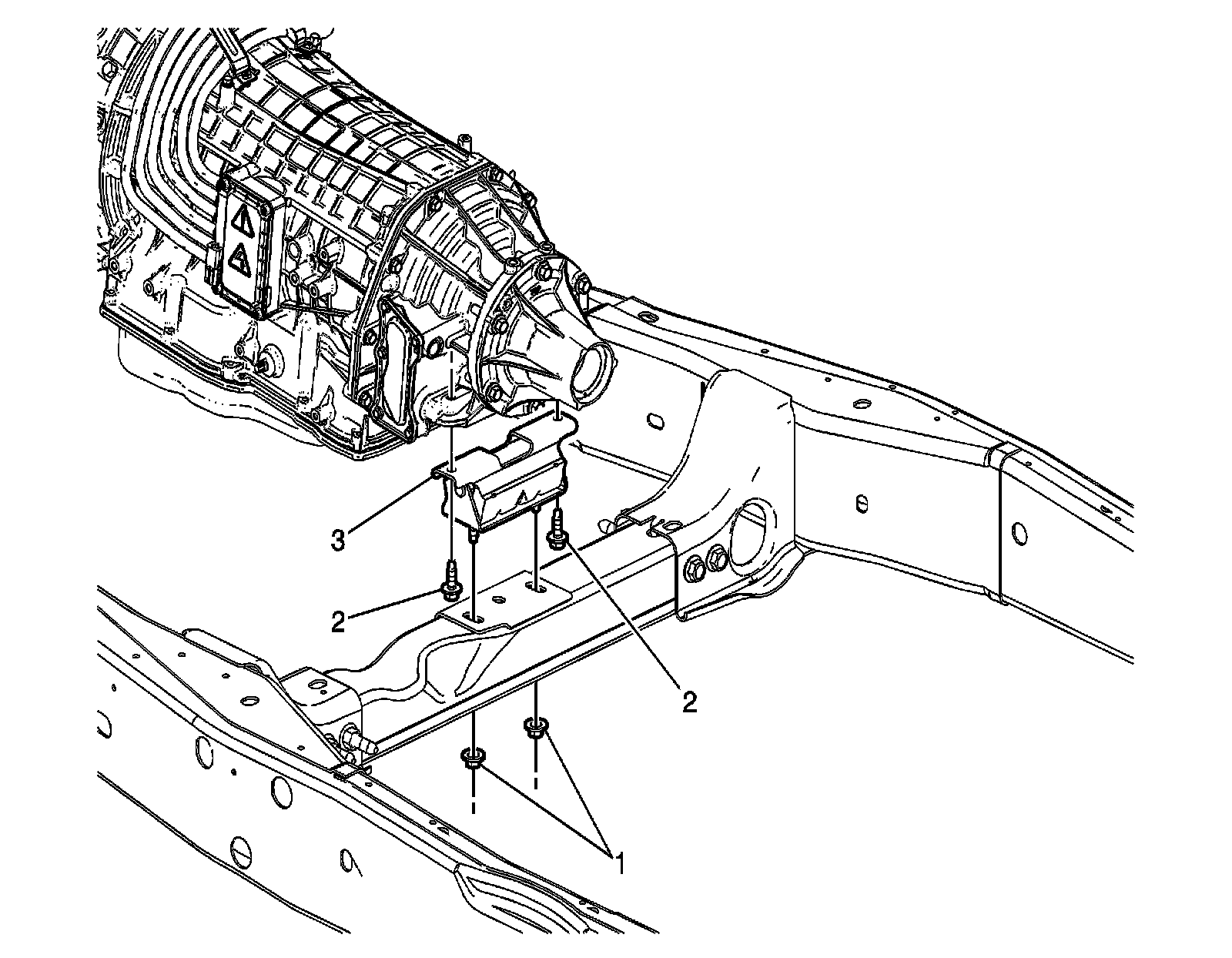 3

2

2

1