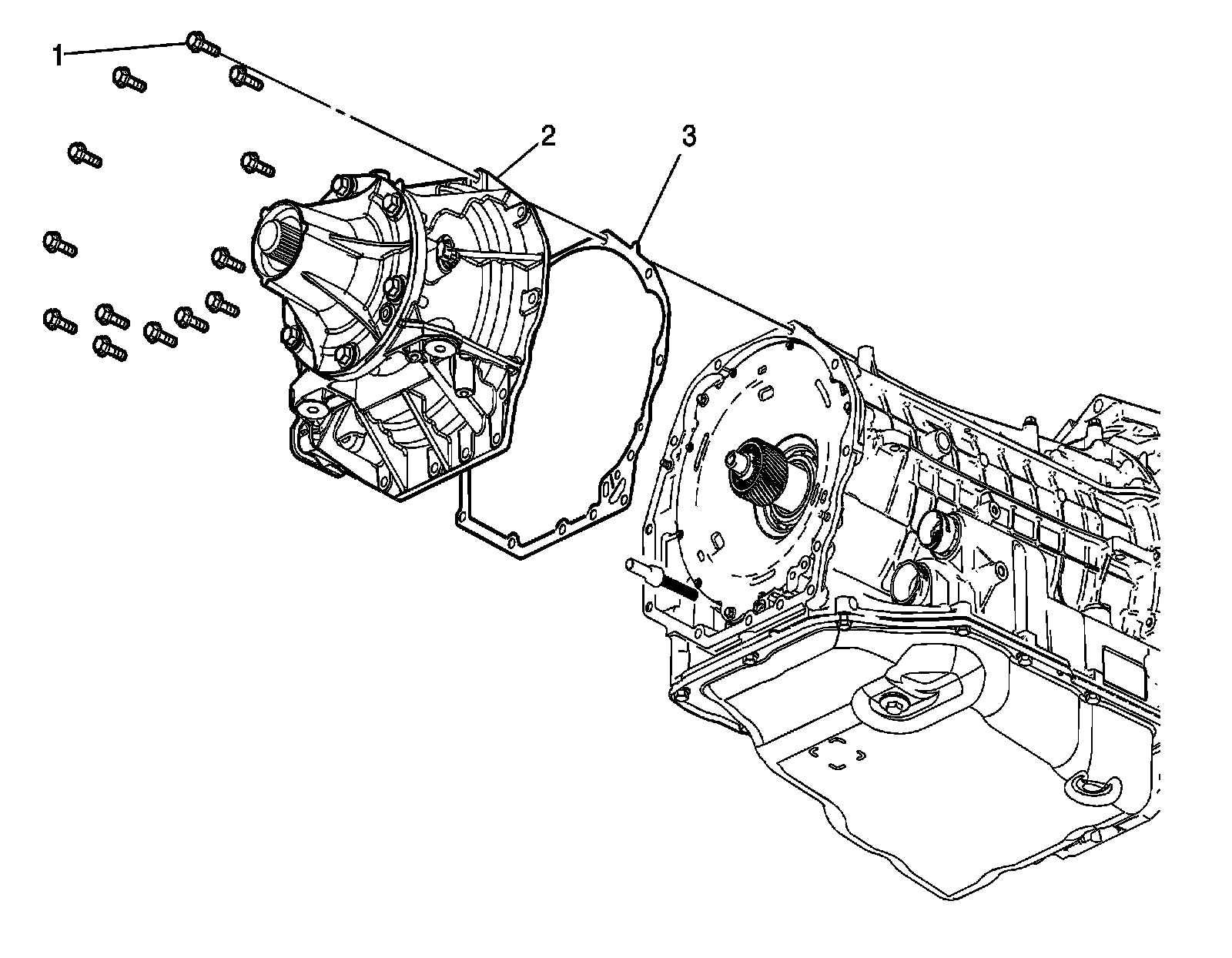 1
2
3