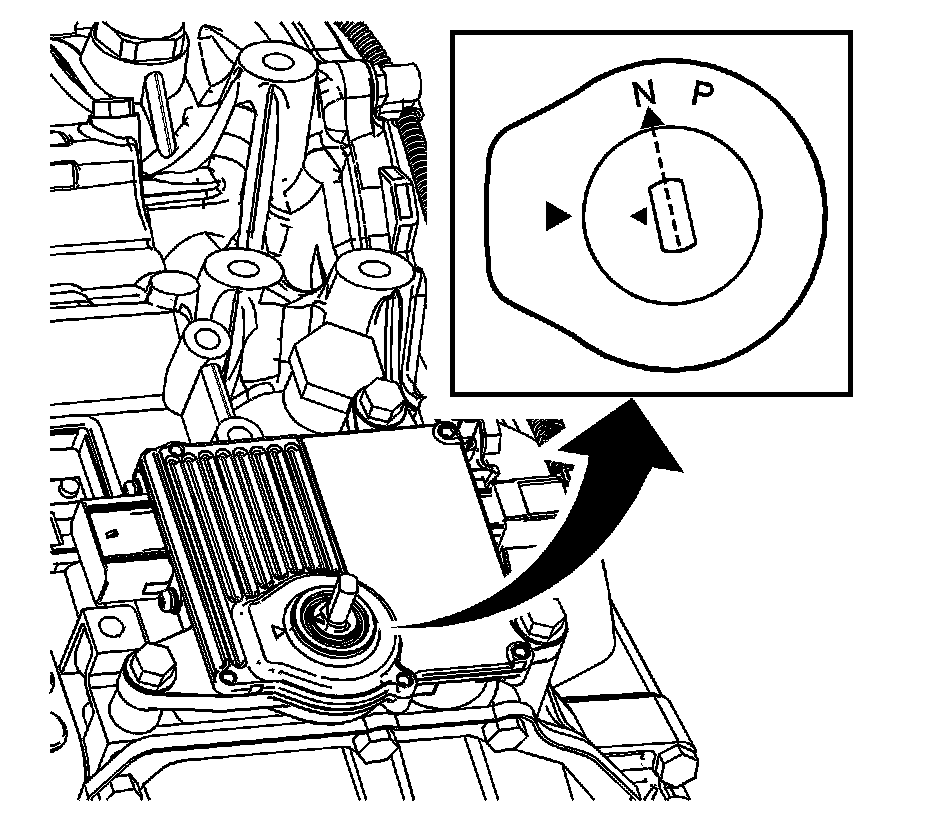 N P