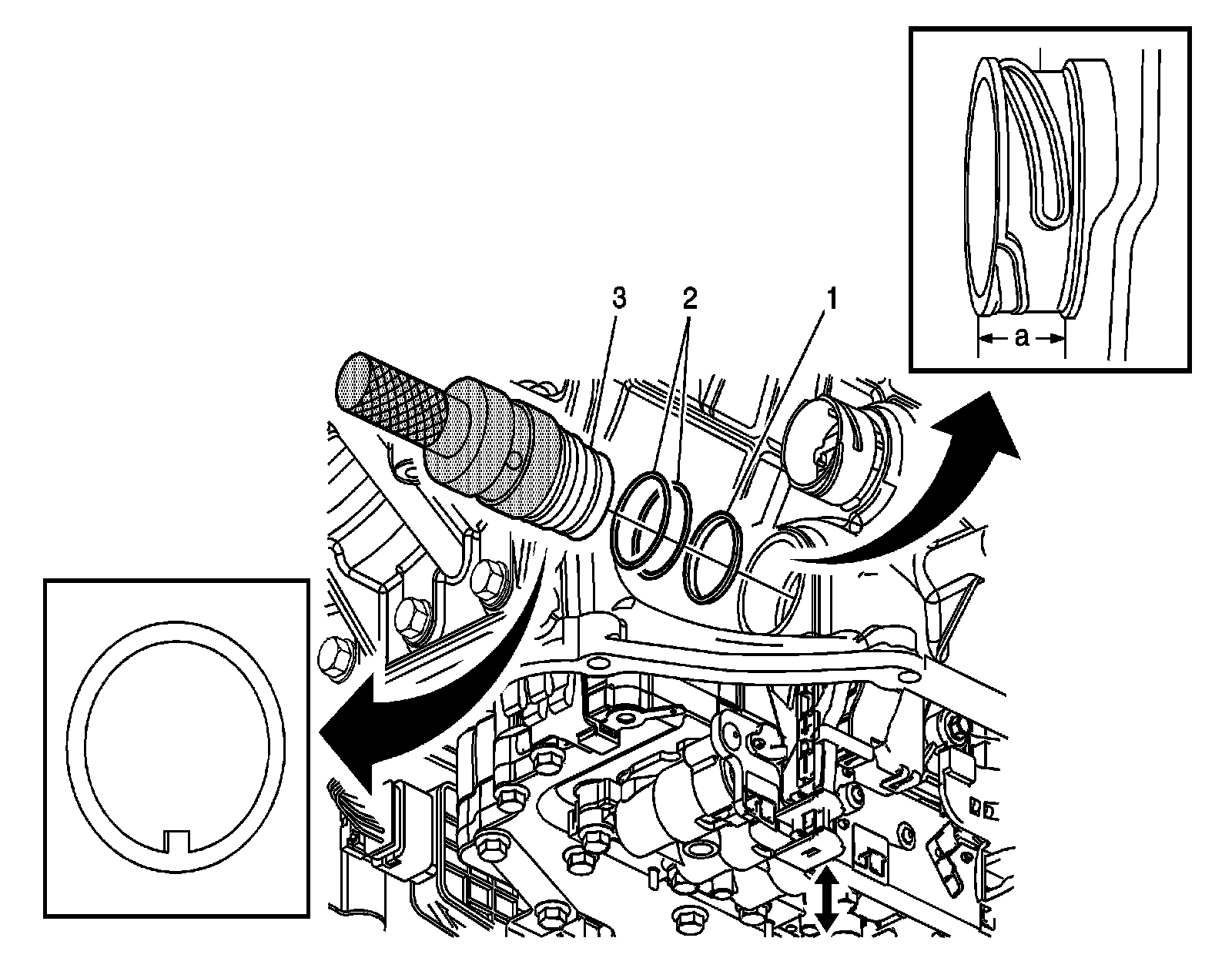 a

3 2 1