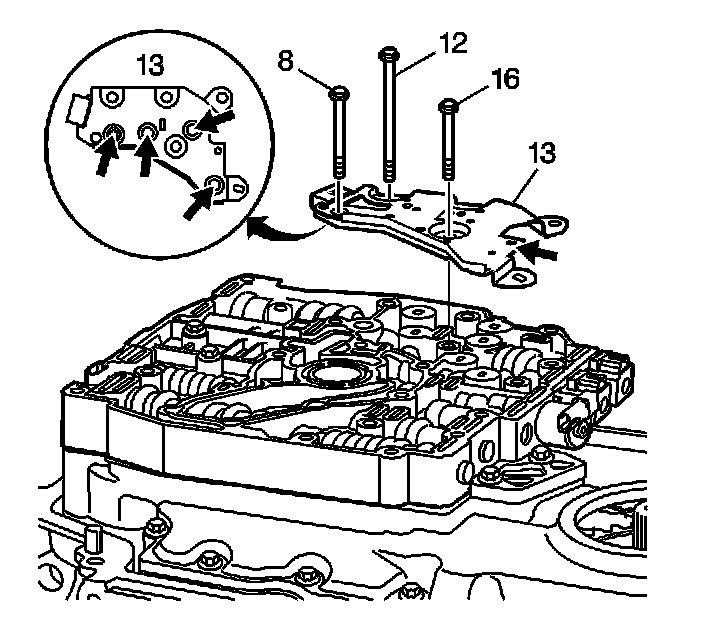 13

8

12

16

13