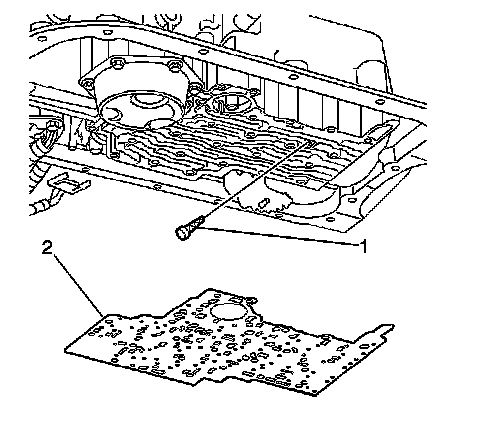 1
2