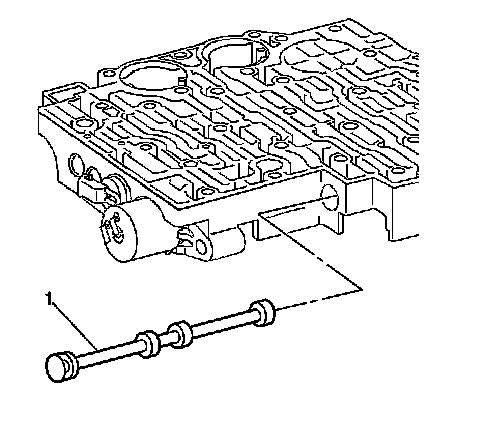 1